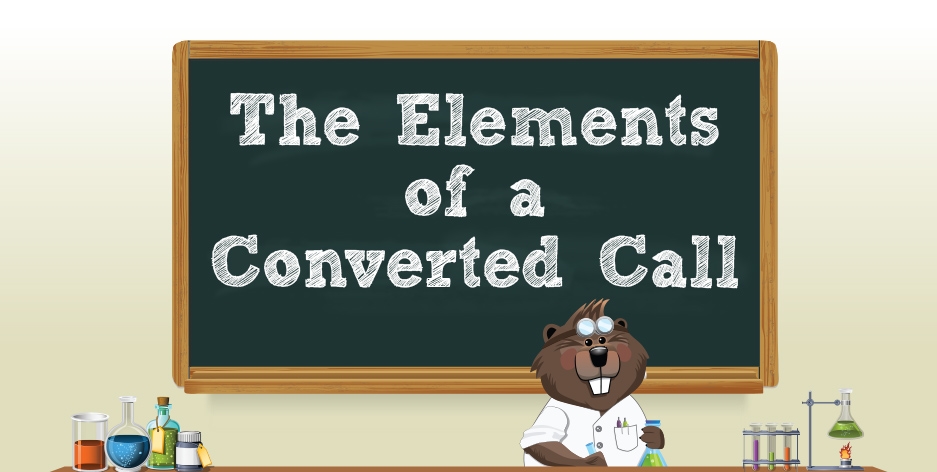 The Elements of a Converted Call